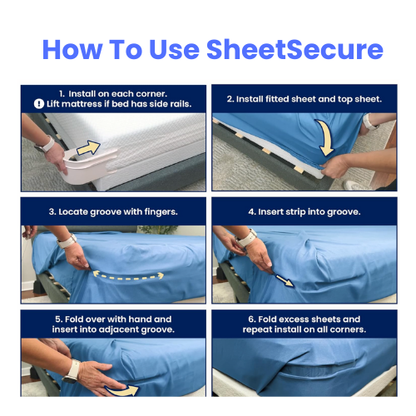 How To Use SheetSecure

1. Install on each corner.
! Lift mattress if bed has side rails.

2. Install fitted sheet and top sheet.

3. Locate groove with fingers.

4. Insert strip into groove.

5. Fold over with hand and insert into adjacent groove.

6. Fold excess sheets and repeat install on all corners.