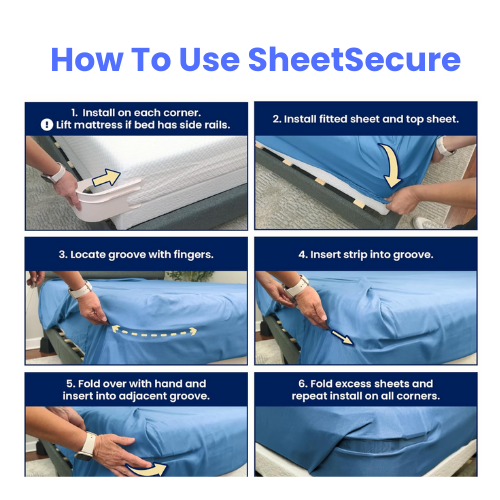 How To Use SheetSecure

1. Install on each corner.
! Lift mattress if bed has side rails.

2. Install fitted sheet and top sheet.

3. Locate groove with fingers.

4. Insert strip into groove.

5. Fold over with hand and insert into adjacent groove.

6. Fold excess sheets and repeat install on all corners.